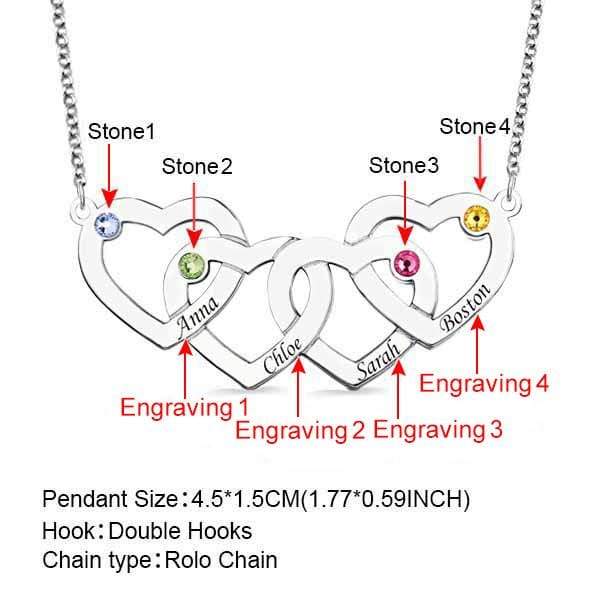 Stone1
Stone2
Stone3
Stone4
Anna
Chloe
Sarah
Boston
Engraving 1
Engraving 2
Engraving 3
Engraving 4

Pendant Size：4.5*1.5CM(1.77*0.59INCH)
Hook：Double Hooks
Chain type：Rolo Chain