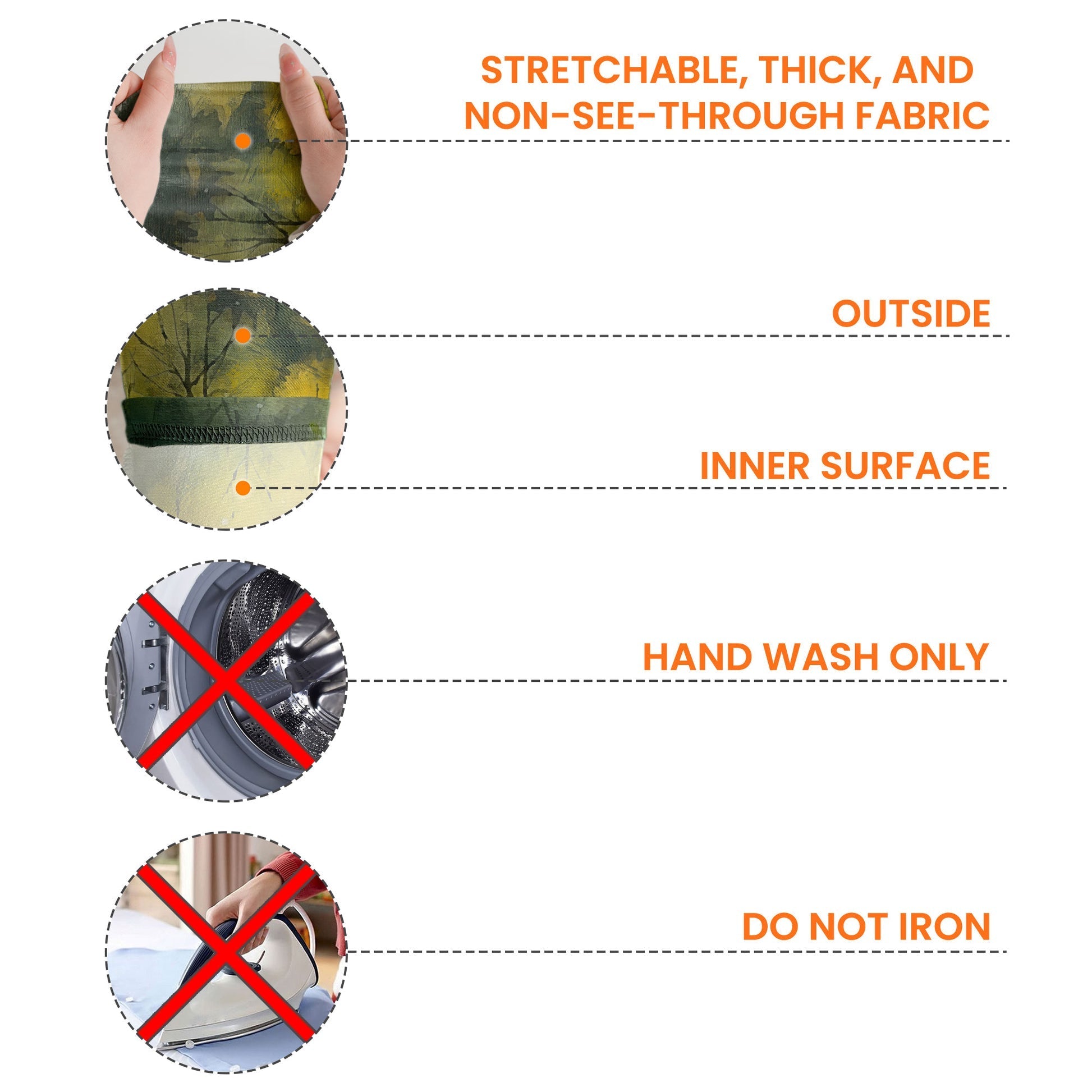 STRETCHABLE, THICK, AND NON-SEE-THROUGH FABRIC

OUTSIDE

INNER SURFACE

HAND WASH ONLY

DO NOT IRON